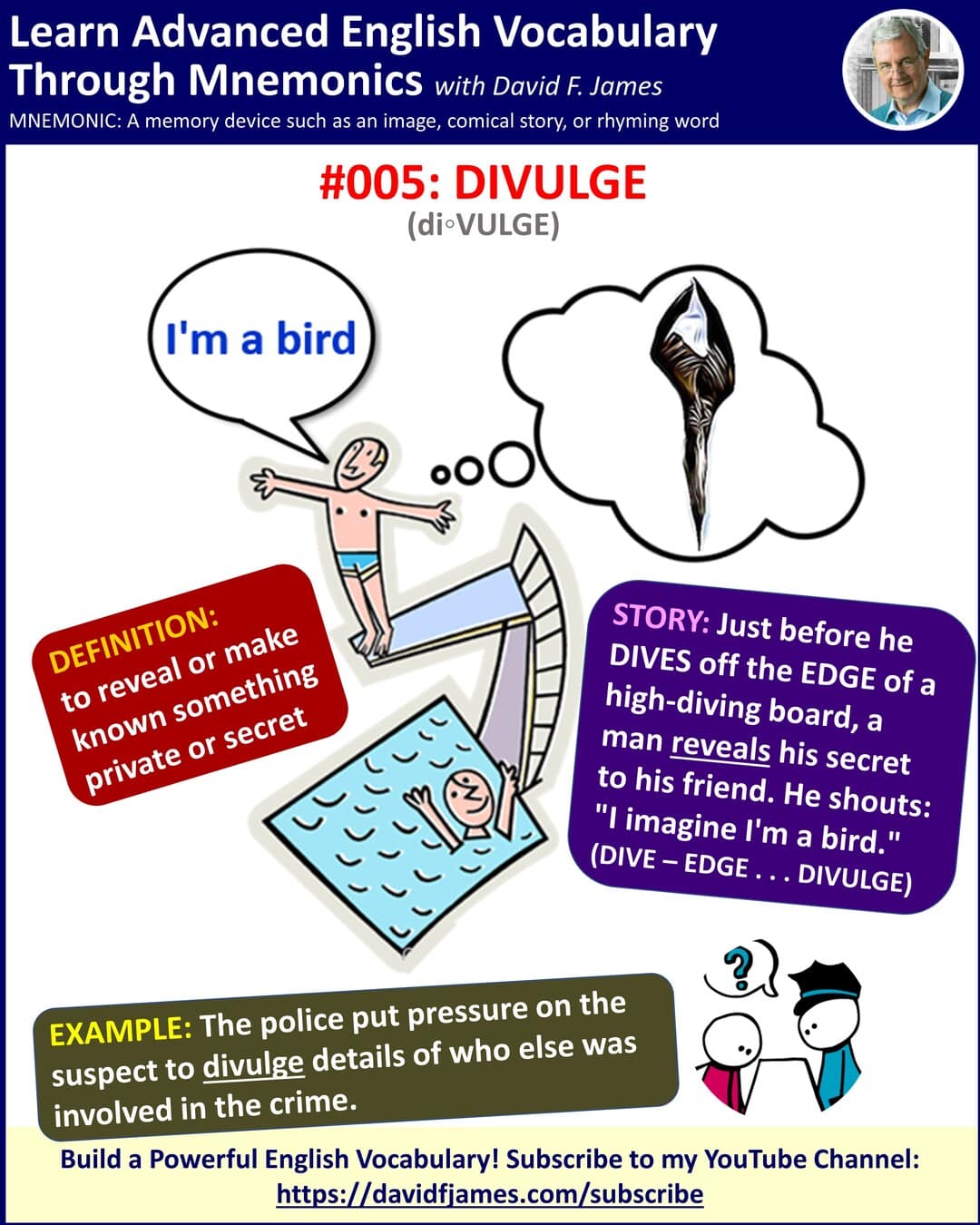 Learn Advanced English Vocabulary Through Mnemonics with David F. James

MNEMONIC: A memory device such as an image, comical story, or rhyming word

#005: DIVULGE

(di◦VULGE)

I'm a bird

DEFINITION: to reveal or make known something private or secret

STORY: Just before he DIVES off the EDGE of a high-diving board, a man reveals his secret to his friend. He shouts: "I imagine I'm a bird." (DIVE – EDGE . . . DIVULGE)

?

EXAMPLE: The police put pressure on the suspect to divulge details of who else was involved in the crime.

Build a Powerful English Vocabulary! Subscribe to my YouTube Channel: https://davidfjames.com/subscribe