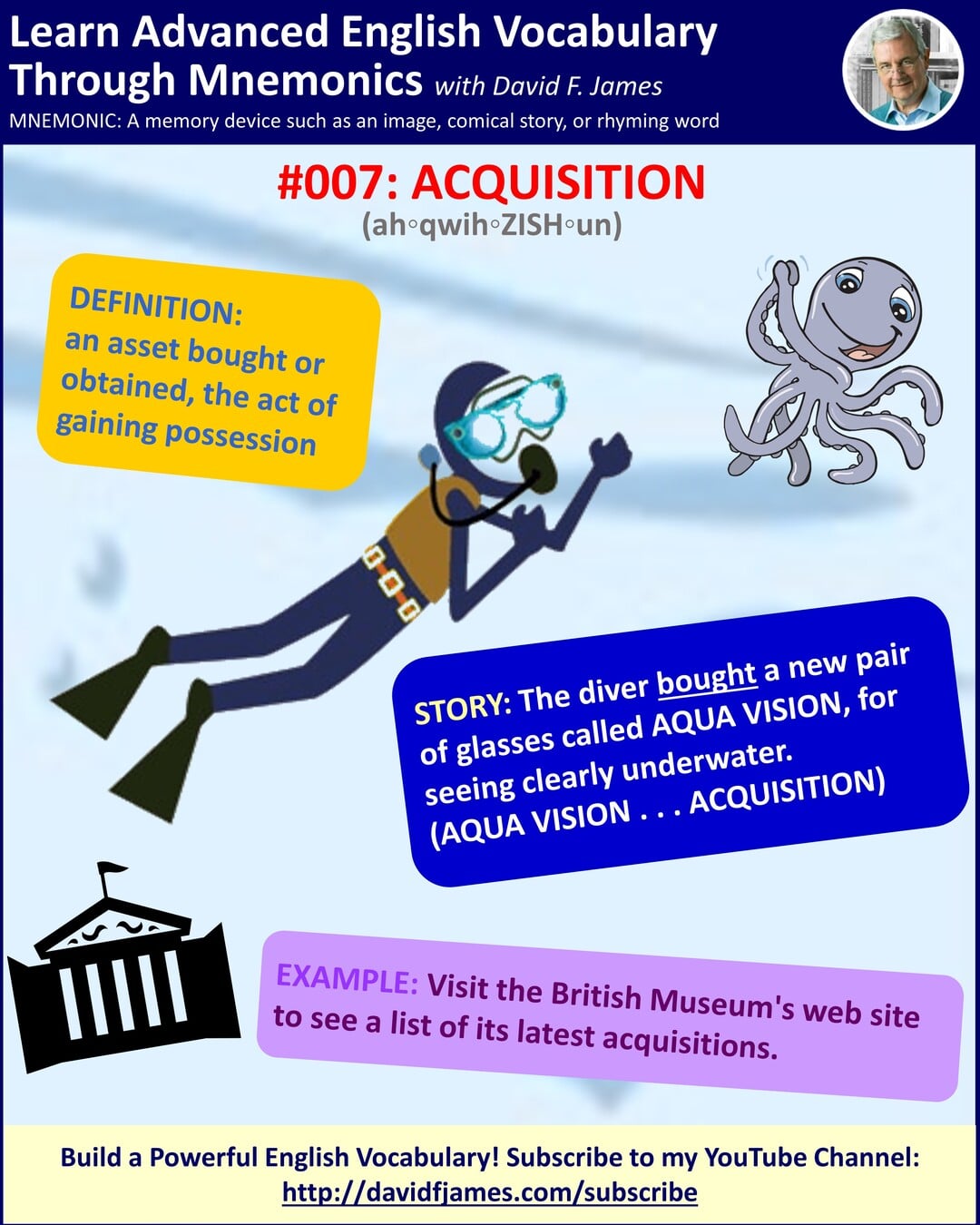 Learn Advanced English Vocabulary Through Mnemonics with David F. James

MNEMONIC: A memory device such as an image, comical story, or rhyming word

#007: ACQUISITION

(ah◦qwih◦ZISH◦un)

DEFINITION: an asset bought or obtained, the act of gaining possession

STORY: The diver bought a new pair of glasses called AQUA VISION, for seeing clearly underwater. (AQUA VISION . . . ACQUISITION)

EXAMPLE: Visit the British Museum's web site to see a list of its latest acquisitions.

Build a Powerful English Vocabulary! Subscribe to my YouTube Channel: http://davidfjames.com/subscribe