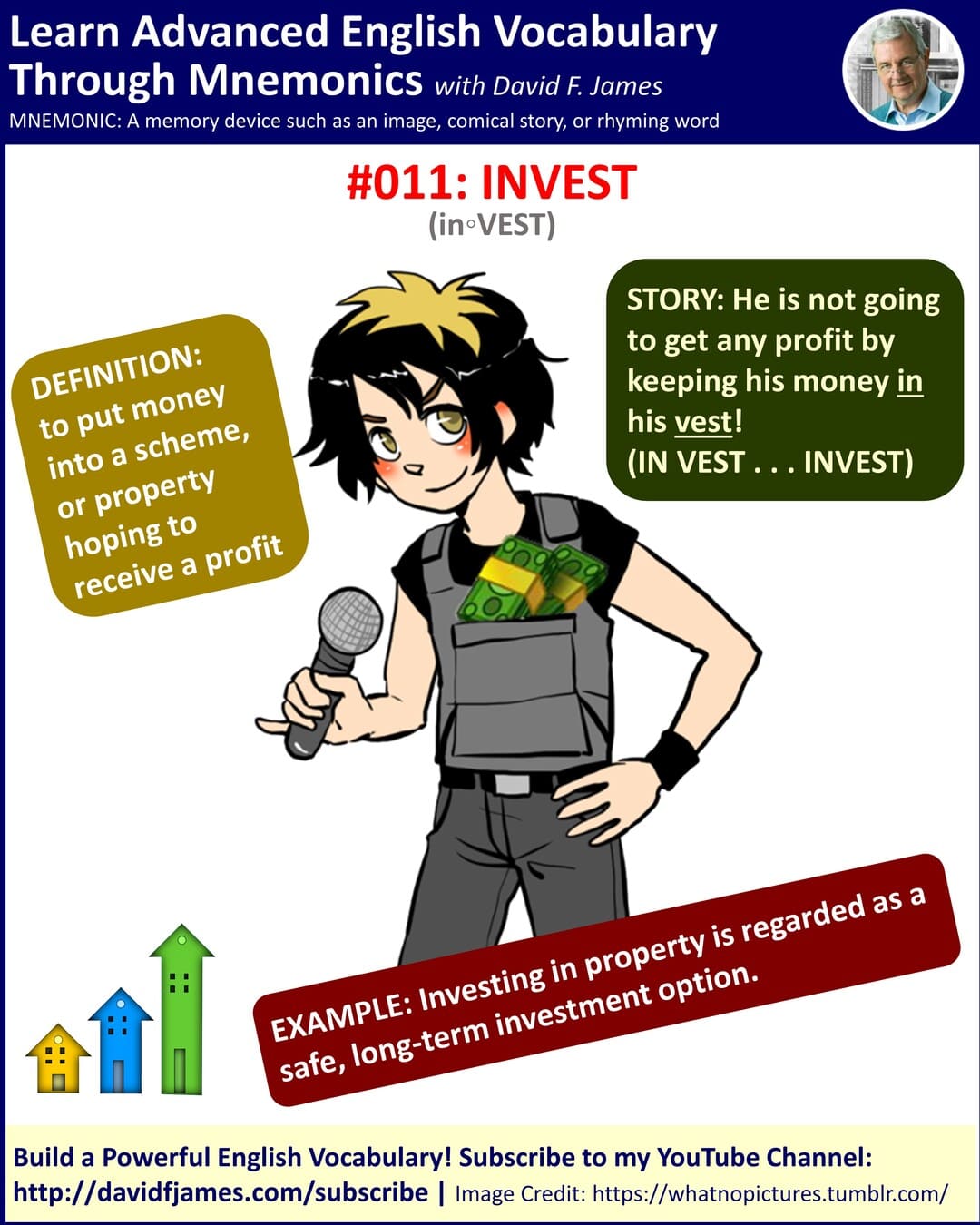 Learn Advanced English Vocabulary Through Mnemonics with David F. James
MNEMONIC: A memory device such as an image, comical story, or rhyming word

#011: INVEST
(in◦VEST)

DEFINITION: to put money into a scheme, or property hoping to receive a profit

STORY: He is not going to get any profit by keeping his money in his vest!
(IN VEST . . . INVEST)

EXAMPLE: Investing in property is regarded as a safe, long-term investment option.

Build a Powerful English Vocabulary! Subscribe to my YouTube Channel:
http://davidfjames.com/subscribe | Image Credit: https://whatnopictures.tumblr.com/